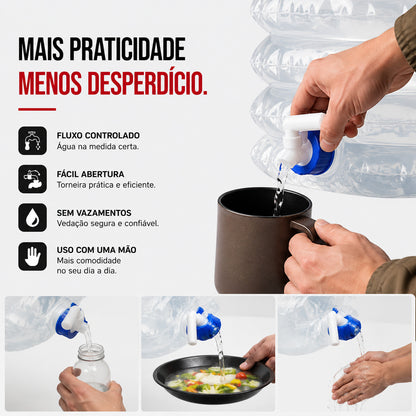 MAIS PRATICIDADE
MENOS DESPERDÍCIO.

FLUXO CONTROLADO
Água na medida certa.

FÁCIL ABERTURA
Torneira prática e eficiente.

SEM VAZAMENTOS
Vedação segura e confiável.

USO COM UMA MÃO
Mais comodidade no seu dia a dia.